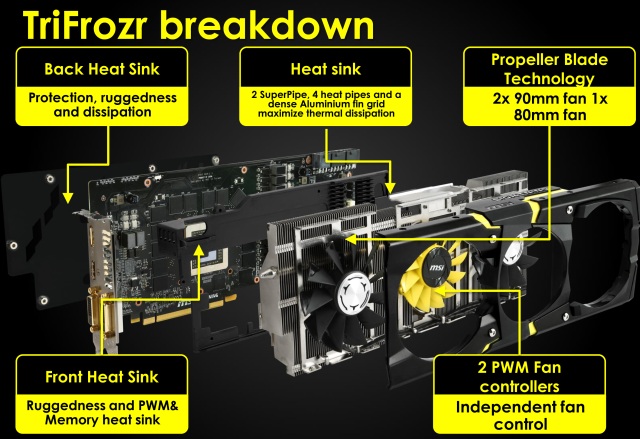 TriFrozr breakdown

Back Heat Sink

Protection, ruggedness and dissipation

Heat sink

2 SuperPipe, 4 heat pipes and a dense Aluminium fin grid maximize thermal dissipation

Propeller Blade Technology

2x 90mm fan 1x 80mm fan

msi

Front Heat Sink

Ruggedness and PWM& Memory heat sink

2 PWM Fan controllers

Independent fan control