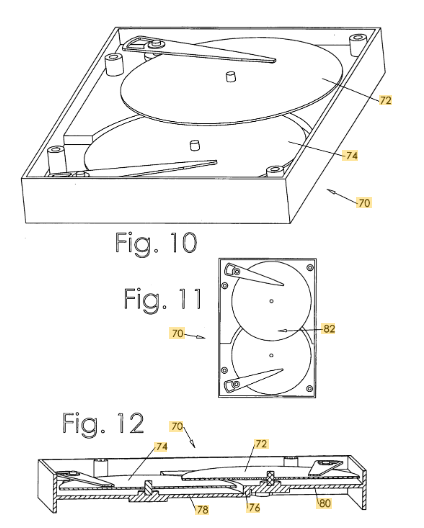 72

74

70

Fig. 10

Fig. 11

70

82

Fig. 12

70

74

72

78

76

80