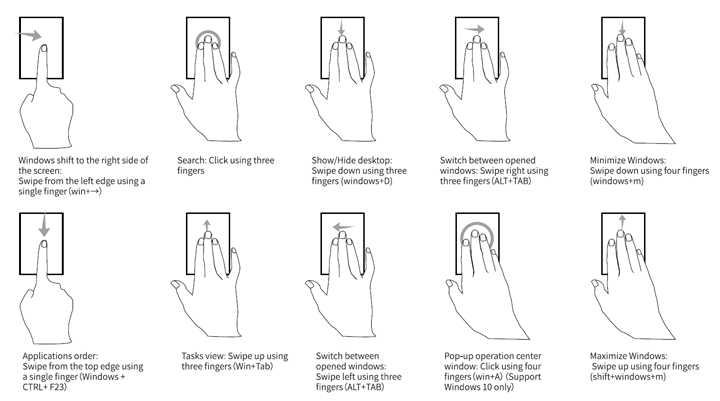 Windows shift to the right side of the screen: Swipe from the left edge using a single finger (win+→)

Search: Click using three fingers

Show/Hide desktop: Swipe down using three fingers (windows+D)

Switch between opened windows: Swipe right using three fingers (ALT+TAB)

Minimize Windows: Swipe down using four fingers (windows+m)

Applications order: Swipe from the top edge using a single finger (Windows + CTRL+ F23)

Tasks view: Swipe up using three fingers (Win+Tab)

Switch between opened windows: Swipe left using three fingers (ALT+TAB)

Pop-up operation center window: Click using four fingers (win+A) (Support Windows 10 only)

Maximize Windows: Swipe up using four fingers (shift+windows+m)