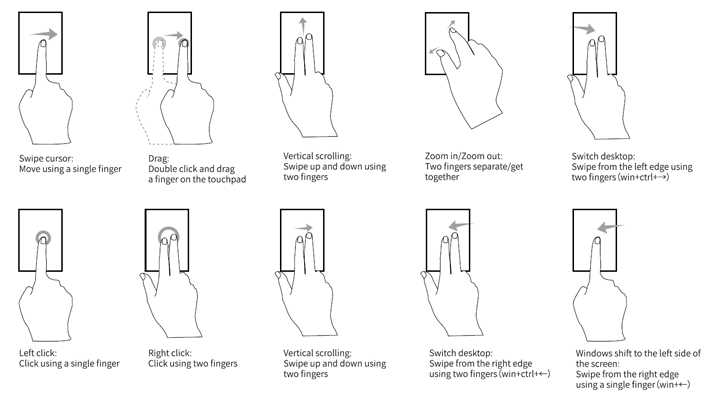 Swipe cursor:
Move using a single finger

Drag:
Double click and drag a finger on the touchpad

Vertical scrolling:
Swipe up and down using two fingers

Zoom in/Zoom out:
Two fingers separate/get together

Switch desktop:
Swipe from the left edge using two fingers (win+ctrl+→)

Left click:
Click using a single finger

Right click:
Click using two fingers

Vertical scrolling:
Swipe up and down using two fingers

Switch desktop:
Swipe from the right edge using two fingers (win+ctrl+←)

Windows shift to the left side of the screen:
Swipe from the right edge using a single finger (win+←)