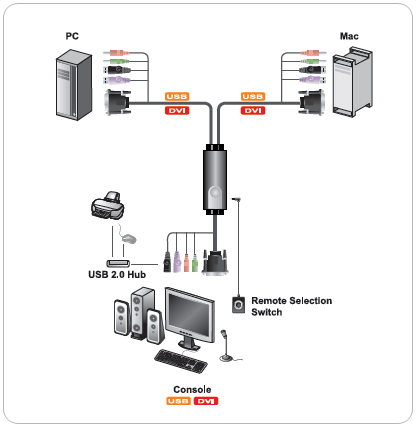 PC

Mac

USB
DVI

USB
DVI

USB 2.0 Hub

Remote Selection Switch

Console
USB DVI