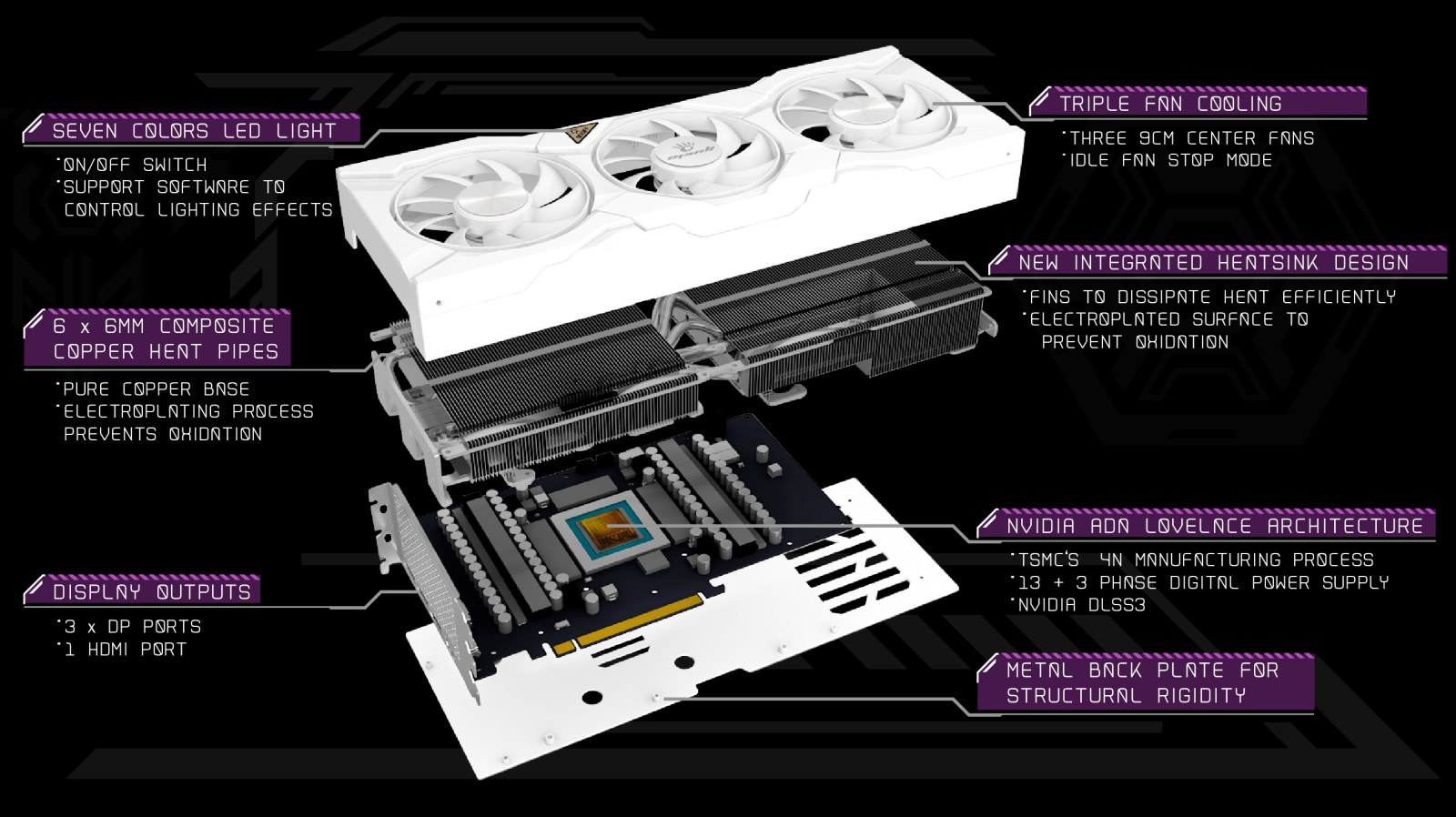 SEVEN COLORS LED LIGHT

·ON/OFF SWITCH
·SUPPORT SOFTWARE TO CONTROL LIGHTING EFFECTS

6 x 6MM COMPOSITE COPPER HEAT PIPES

·PURE COPPER BASE
·ELECTROPLATING PROCESS PREVENTS OXIDATION

DISPLAY OUTPUTS

·3 x DP PORTS
·1 HDMI PORT

TRIPLE FAN COOLING

·THREE 9CM CENTER FANS
·IDLE FAN STOP MODE

NEW INTEGRATED HEATSINK DESIGN

·FINS TO DISSIPATE HEAT EFFICIENTLY
·ELECTROPLATED SURFACE TO PREVENT OXIDATION

NVIDIA ADA LOVELACE ARCHITECTURE

·TSMC'S 4N MANUFACTURING PROCESS
·13 + 3 PHASE DIGITAL POWER SUPPLY
·NVIDIA DLSS3

METAL BACK PLATE FOR STRUCTURAL RIGIDITY