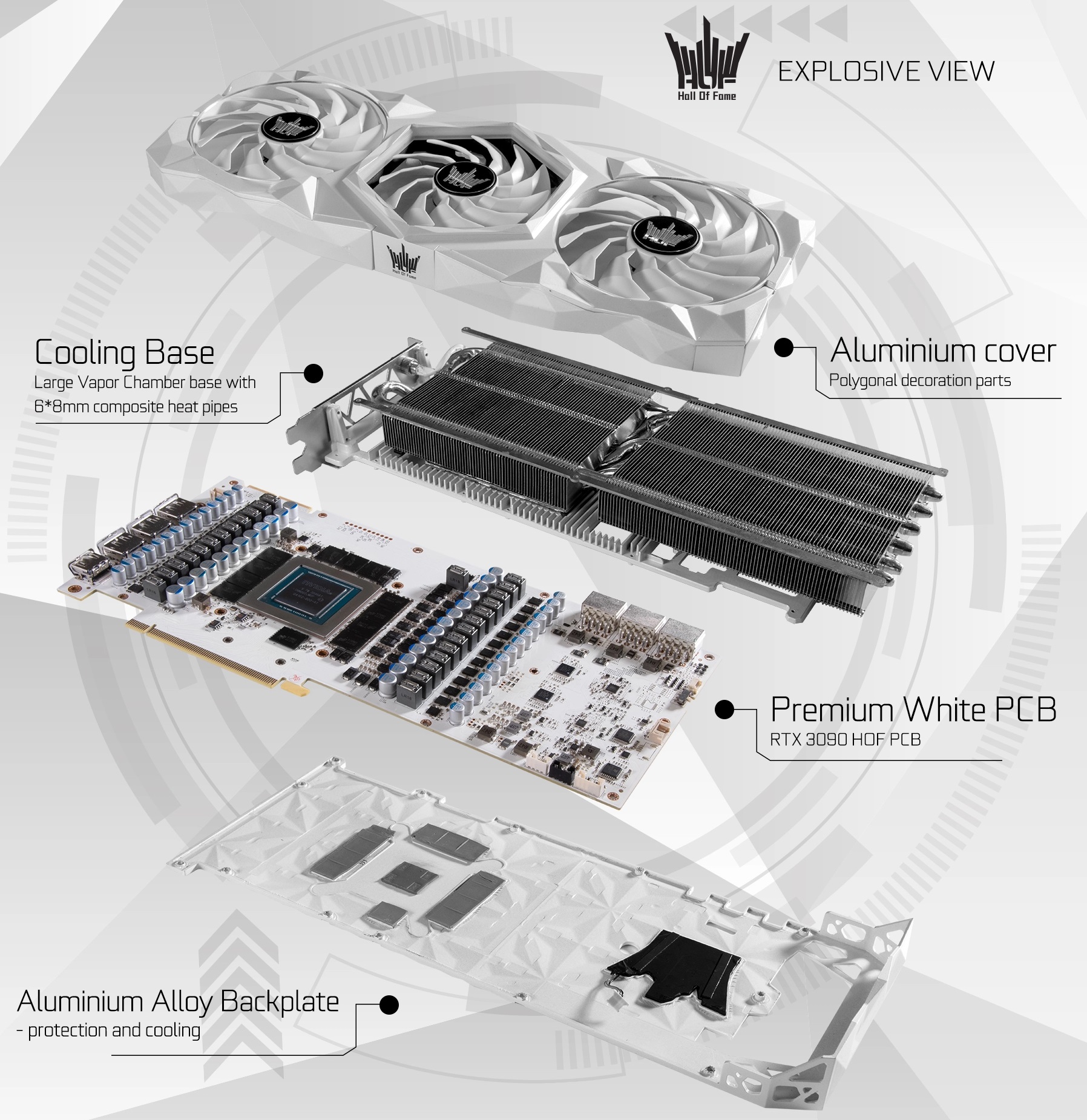 Hall Of Fame

EXPLOSIVE VIEW

Hall Of Fame

Cooling Base
Large Vapor Chamber base with 6*8mm composite heat pipes

Aluminium cover
Polygonal decoration parts

Premium White PCB
RTX 3090 HOF PCB

Aluminium Alloy Backplate
- protection and cooling