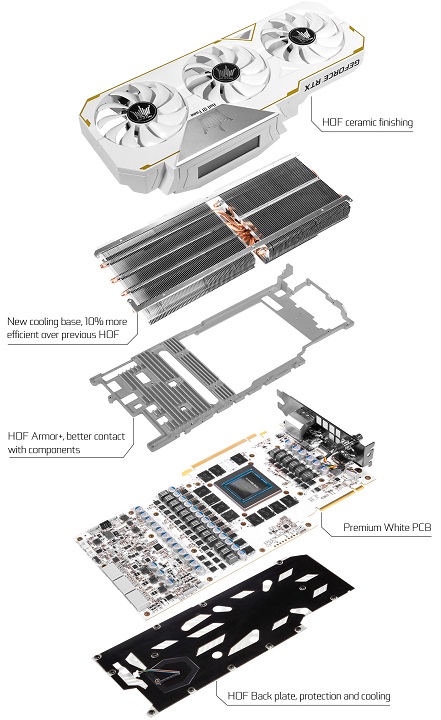 GEFORCE RTX

Hall Of Fame

HOF ceramic finishing

New cooling base, 10% more efficient over previous HOF

HOF Armor+, better contact with components

Premium White PCB

HOF Back plate, protection and cooling