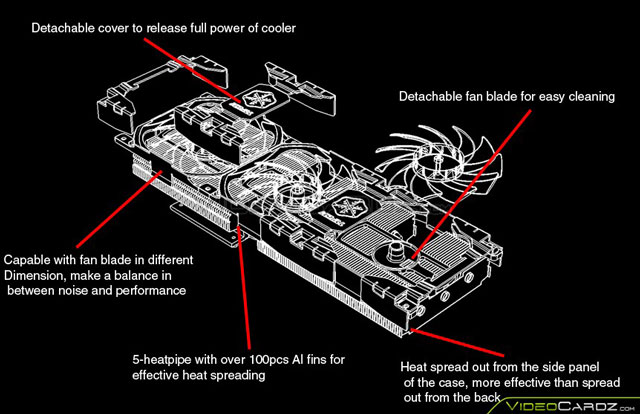 Detachable cover to release full power of cooler

Detachable fan blade for easy cleaning

Capable with fan blade in different Dimension, make a balance in between noise and performance

5-heatpipe with over 100pcs Al fins for effective heat spreading

Heat spread out from the side panel of the case, more effective than spread out from the back

VIDEOCARDZ.com