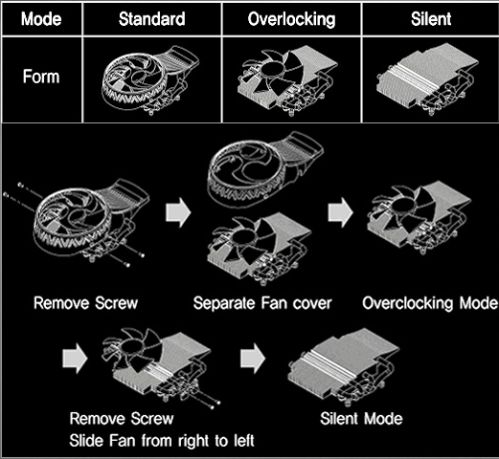 | Mode | Standard | Overlocking | Silent |
|---|---|---|---|
| Form | | | |

Remove Screw

Separate Fan cover

Overclocking Mode

Remove Screw
Slide Fan from right to left

Silent Mode