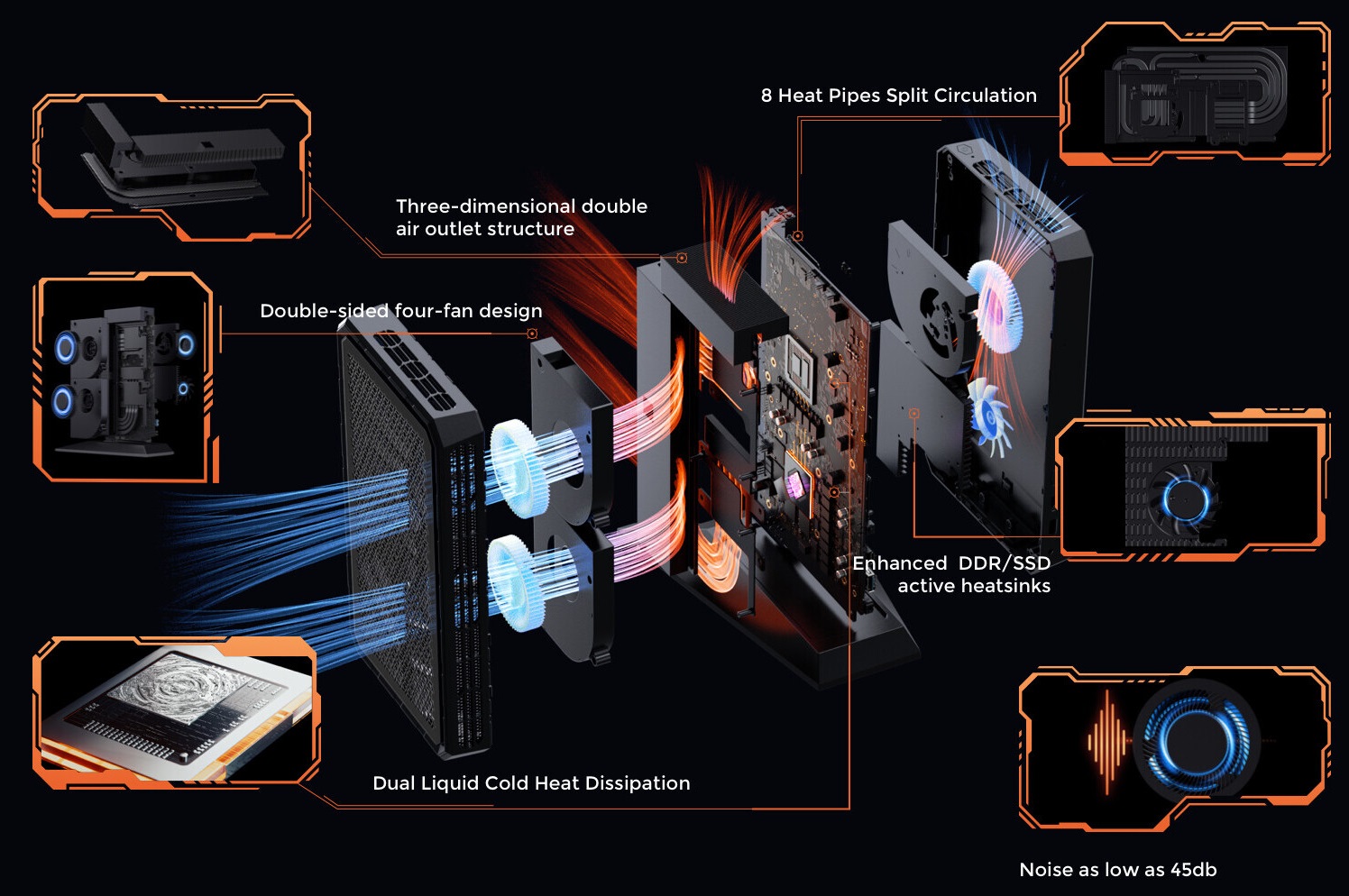 8 Heat Pipes Split Circulation

Three-dimensional double air outlet structure

Double-sided four-fan design

Enhanced DDR/SSD active heatsinks

Dual Liquid Cold Heat Dissipation

Noise as low as 45db