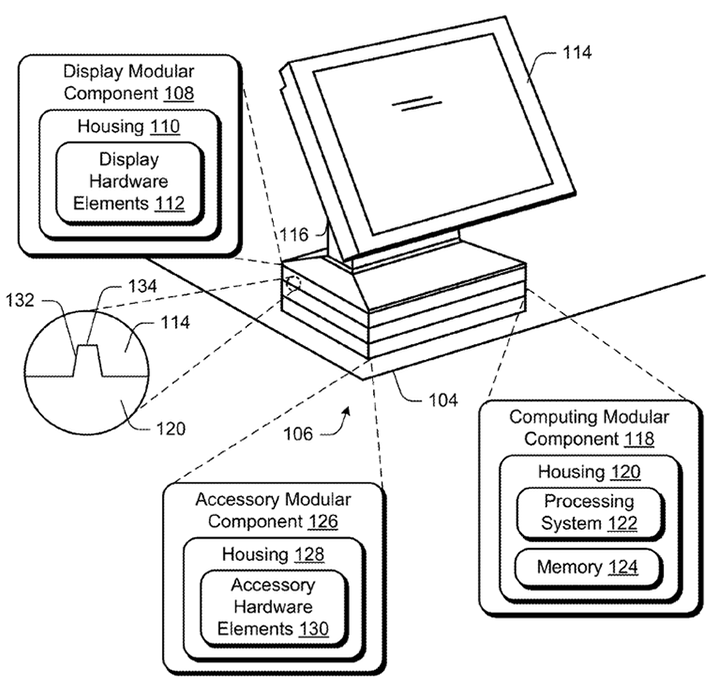 Display Modular Component 108

Housing 110

Display Hardware Elements 112

114

116

132

134

114

120

104

106

Computing Modular Component 118

Housing 120

Processing System 122

Memory 124

Accessory Modular Component 126

Housing 128

Accessory Hardware Elements 130