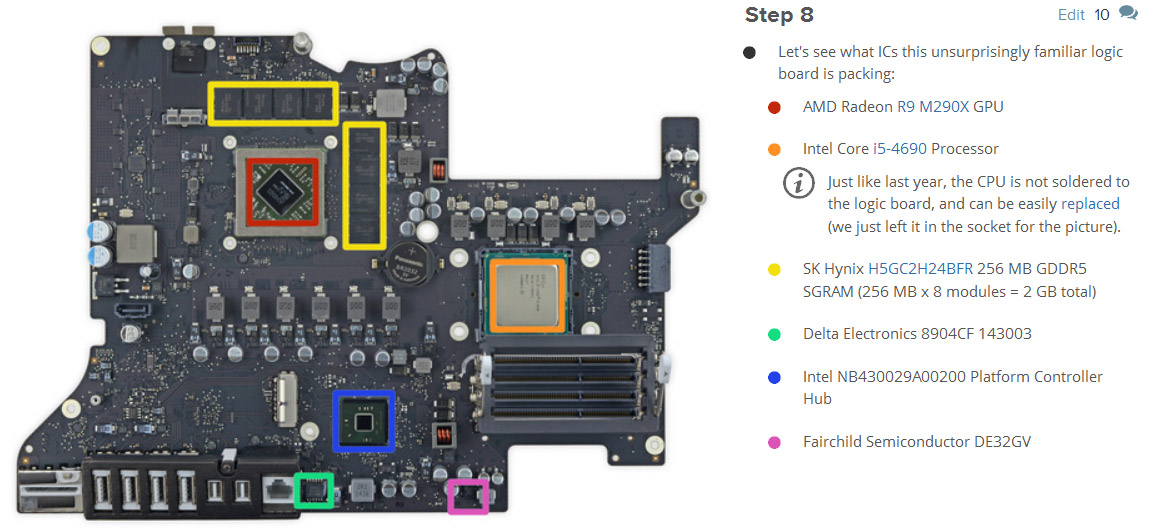 Step 8

Edit 10

Let's see what ICs this unsurprisingly familiar logic board is packing:

AMD Radeon R9 M290X GPU

Intel Core i5-4690 Processor

Just like last year, the CPU is not soldered to the logic board, and can be easily replaced (we just left it in the socket for the picture).

SK Hynix H5GC2H24BFR 256 MB GDDR5 SGRAM (256 MB x 8 modules = 2 GB total)

Delta Electronics 8904CF 143003

Intel NB430029A00200 Platform Controller Hub

Fairchild Semiconductor DE32GV