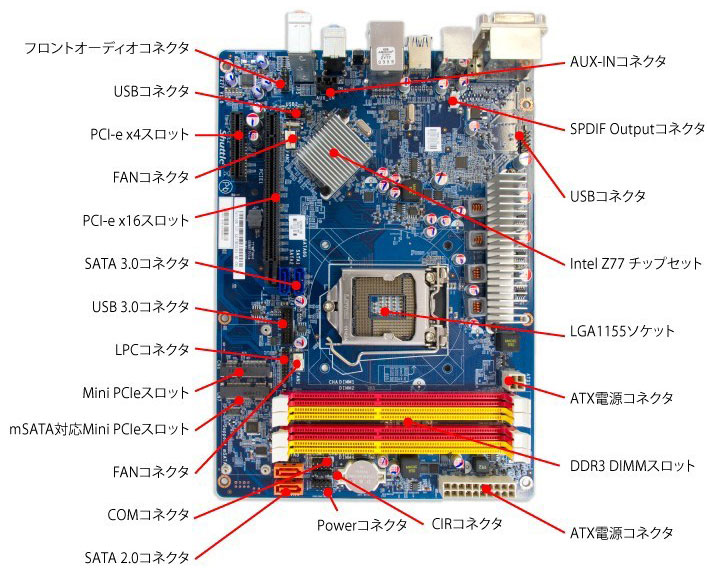 フロントオーディオコネクタ
USBコネクタ
PCI-e x4スロット
FANコネクタ
PCI-e x16スロット
SATA 3.0コネクタ
USB 3.0コネクタ
LPCコネクタ
Mini PCIeスロット
mSATA対応Mini PCIeスロット
FANコネクタ
COMコネクタ
SATA 2.0コネクタ
Powerコネクタ
CIRコネクタ
AUX-INコネクタ
SPDIF Outputコネクタ
USBコネクタ
Intel Z77 チップセット
LGA1155ソケット
ATX電源コネクタ
DDR3 DIMMスロット
ATX電源コネクタ
Shuttle