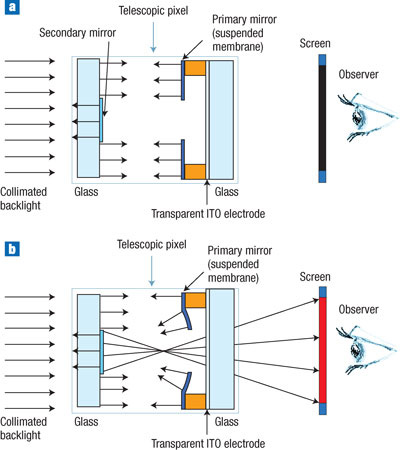 a

Telescopic pixel

Secondary mirror

Primary mirror (suspended membrane)

Screen

Observer

Collimated backlight

Glass

Glass

Transparent ITO electrode

b

Telescopic pixel

Primary mirror (suspended membrane)

Screen

Observer

Collimated backlight

Glass

Glass

Transparent ITO electrode