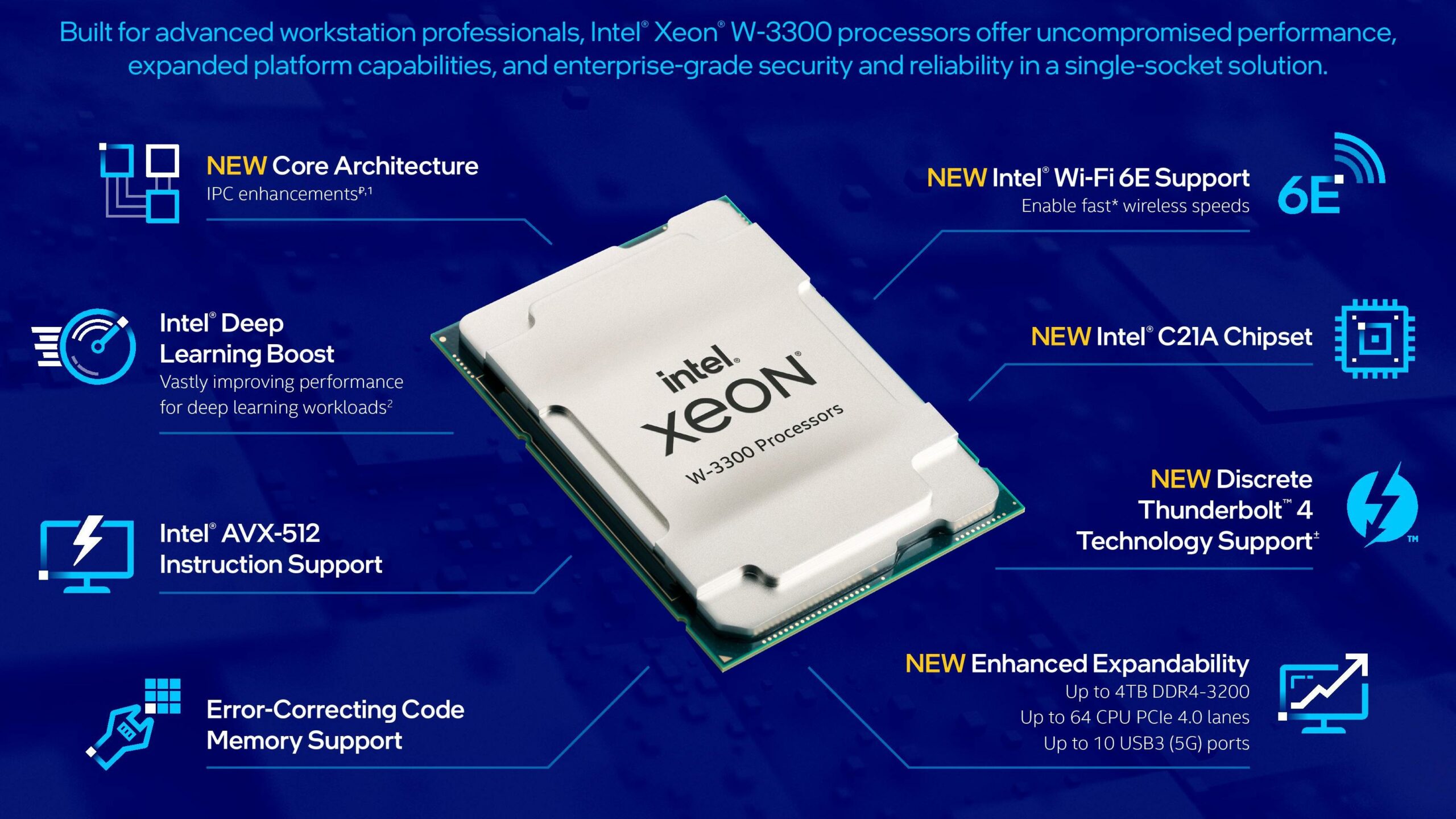 Built for advanced workstation professionals, Intel® Xeon® W-3300 processors offer uncompromised performance, expanded platform capabilities, and enterprise-grade security and reliability in a single-socket solution.

NEW Core Architecture
IPC enhancements$^{P,1}$

Intel® Deep Learning Boost
Vastly improving performance for deep learning workloads$^2$

Intel® AVX-512 Instruction Support

Error-Correcting Code Memory Support

intel® XEON® W-3300 Processors

NEW Intel® Wi-Fi 6E Support
Enable fast* wireless speeds

6E

NEW Intel® C21A Chipset

NEW Discrete Thunderbolt™ 4 Technology Support$^±$

TM

NEW Enhanced Expandability
Up to 4TB DDR4-3200
Up to 64 CPU PCIe 4.0 lanes
Up to 10 USB3 (5G) ports