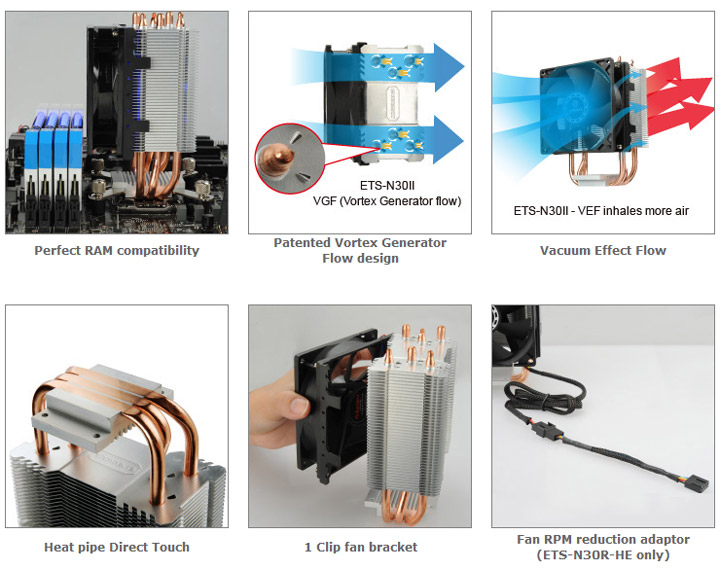 Perfect RAM compatibility

ETS-N30II
VGF (Vortex Generator flow)

Patented Vortex Generator Flow design

ETS-N30II - VEF inhales more air

Vacuum Effect Flow

Heat pipe Direct Touch

1 Clip fan bracket

Fan RPM reduction adaptor (ETS-N30R-HE only)