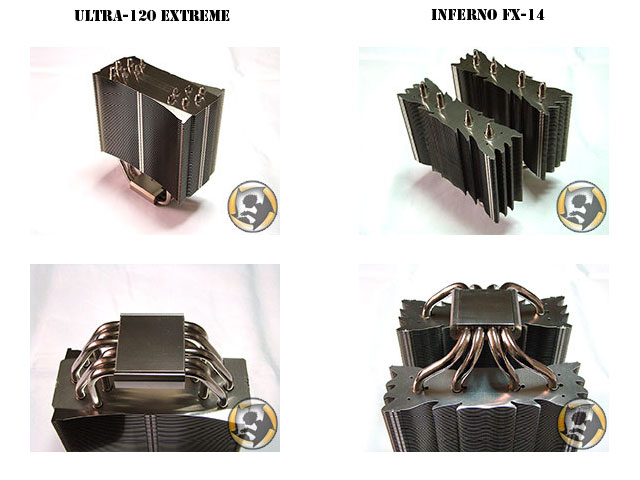 ULTRA-120 EXTREME

INFERNO FX-14