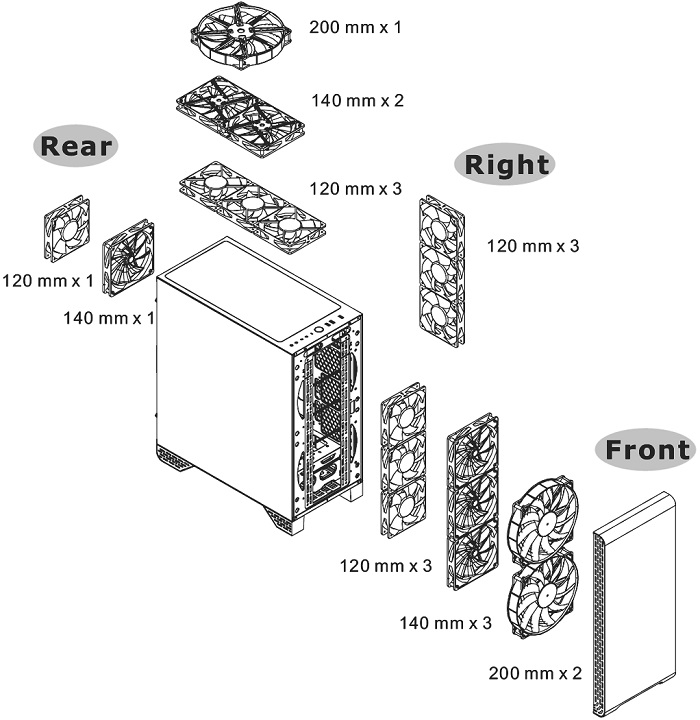 200 mm x 1

140 mm x 2

Rear

Right

120 mm x 3

120 mm x 3

120 mm x 1

140 mm x 1

Front

120 mm x 3

140 mm x 3

200 mm x 2