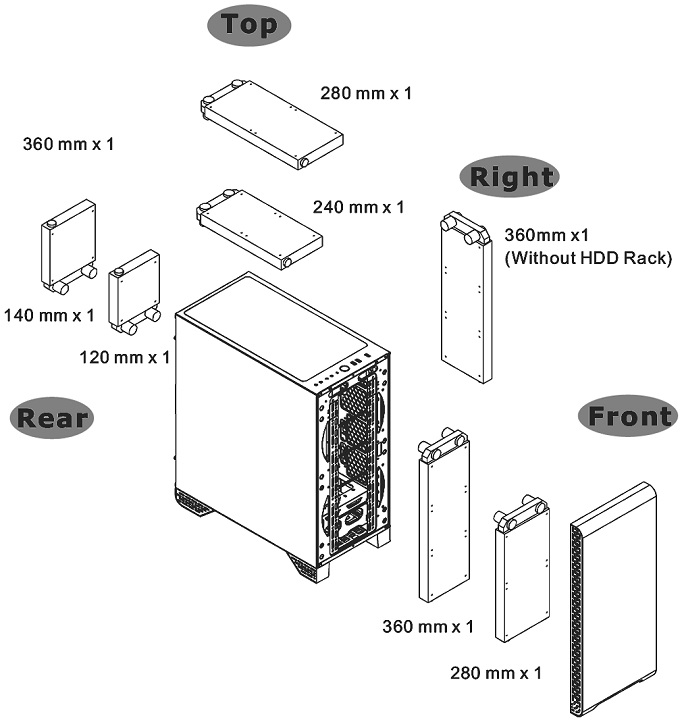 Top

280 mm x 1

360 mm x 1

240 mm x 1

Right

360mm x1
(Without HDD Rack)

140 mm x 1

120 mm x 1

Rear

Front

360 mm x 1

280 mm x 1