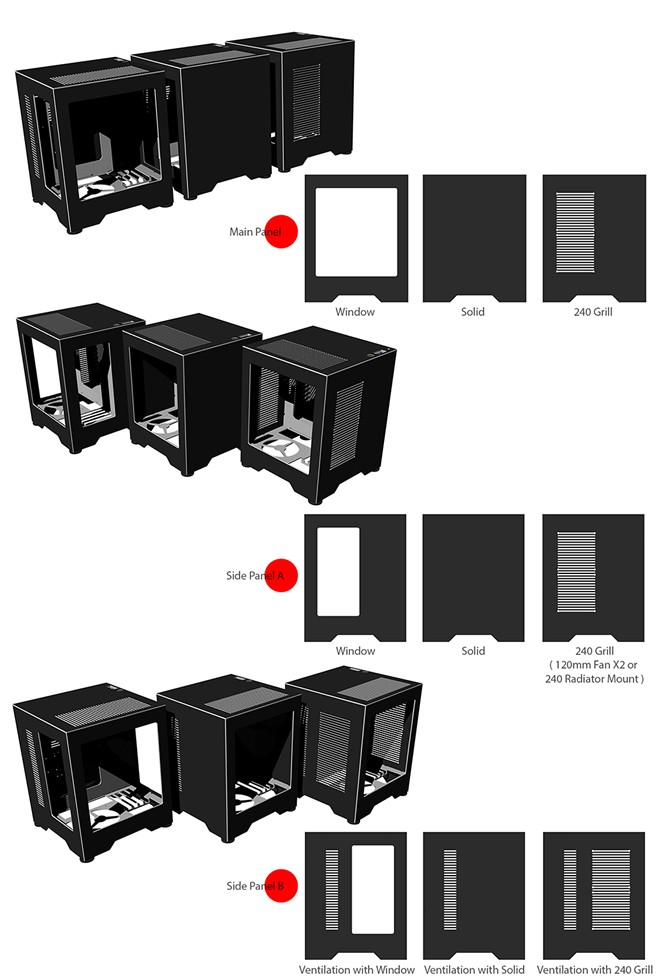 Main Panel

Window

Solid

240 Grill

Side Panel A

Window

Solid

240 Grill ( 120mm Fan X2 or 240 Radiator Mount )

Side Panel B

Ventilation with Window

Ventilation with Solid

Ventilation with 240 Grill