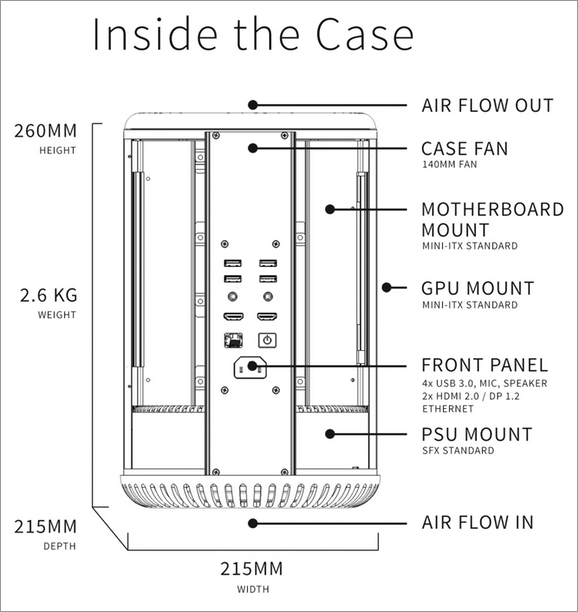 Inside the Case

260MM
HEIGHT

2.6 KG
WEIGHT

215MM
DEPTH

215MM
WIDTH

AIR FLOW OUT

CASE FAN
140MM FAN

MOTHERBOARD MOUNT
MINI-ITX STANDARD

GPU MOUNT
MINI-ITX STANDARD

FRONT PANEL
4x USB 3.0, MIC, SPEAKER
2x HDMI 2.0 / DP 1.2
ETHERNET

PSU MOUNT
SFX STANDARD

AIR FLOW IN