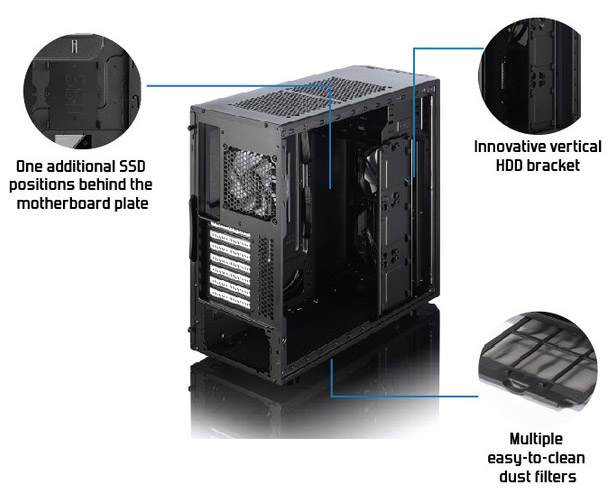 One additional SSD positions behind the motherboard plate

Innovative vertical HDD bracket

Multiple easy-to-clean dust filters