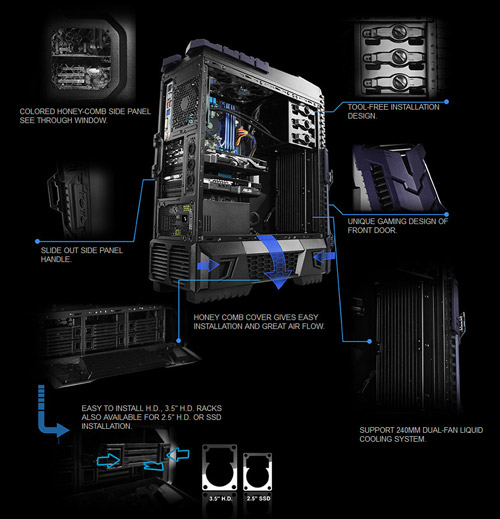 COLORED HONEY-COMB SIDE PANEL SEE THROUGH WINDOW.

TOOL-FREE INSTALLATION DESIGN.

UNIQUE GAMING DESIGN OF FRONT DOOR.

SLIDE OUT SIDE PANEL HANDLE.

HONEY COMB COVER GIVES EASY INSTALLATION AND GREAT AIR FLOW.

EASY TO INSTALL H.D., 3.5" H.D. RACKS ALSO AVAILABLE FOR 2.5" H.D. OR SSD INSTALLATION.

SUPPORT 240MM DUAL-FAN LIQUID COOLING SYSTEM.

3.5" H.D.

2.5" SSD