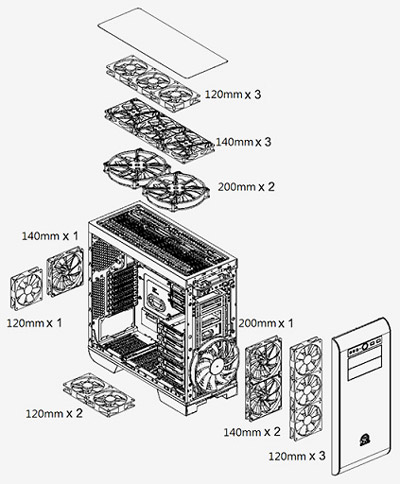 120mm x 3

140mm x 3

200mm x 2

140mm x 1

120mm x 1

200mm x 1

120mm x 2

140mm x 2

120mm x 3