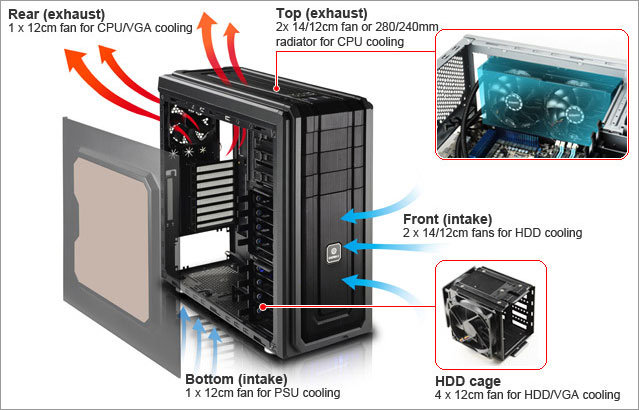 Rear (exhaust)
1 x 12cm fan for CPU/VGA cooling

Top (exhaust)
2x 14/12cm fan or 280/240mm radiator for CPU cooling

Front (intake)
2 x 14/12cm fans for HDD cooling

Bottom (intake)
1 x 12cm fan for PSU cooling

HDD cage
4 x 12cm fan for HDD/VGA cooling