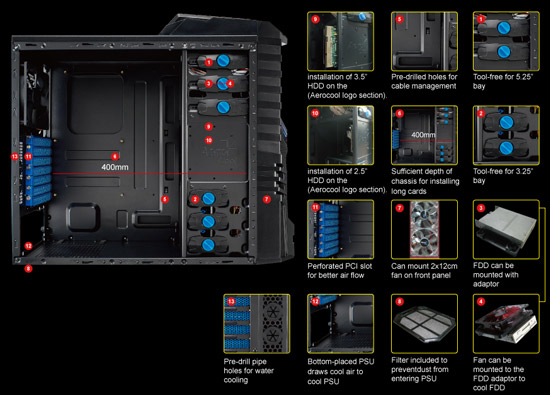 1
3
4
9
10
13
11
6
400mm
5
2
7
12
8

9
installation of 3.5" HDD on the (Aerocool logo section).

5
Pre-drilled holes for cable management

1
Tool-free for 5.25" bay

10
installation of 2.5" HDD on the (Aerocool logo section).

6
400mm
Sufficient depth of chassis for installing long cards

2
Tool-free for 3.25" bay

11
Perforated PCI slot for better air flow

7
Can mount 2x12cm fan on front panel

3
FDD can be mounted with adaptor

13
Pre-drill pipe holes for water cooling

12
Bottom-placed PSU draws cool air to cool PSU

8
Filter included to preventdust from entering PSU

4
Fan can be mounted to the FDD adaptor to cool FDD