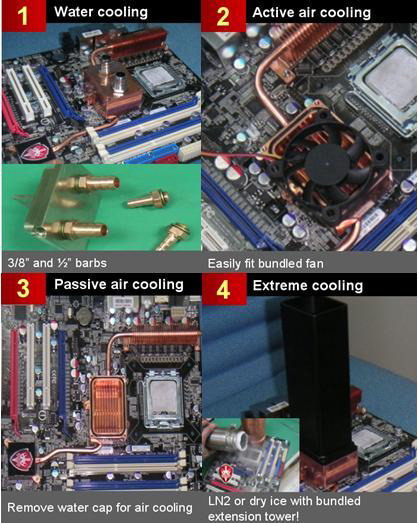 1 Water cooling

3/8" and ½" barbs

2 Active air cooling

Easily fit bundled fan

3 Passive air cooling

Remove water cap for air cooling

4 Extreme cooling

LN2 or dry ice with bundled extension tower!