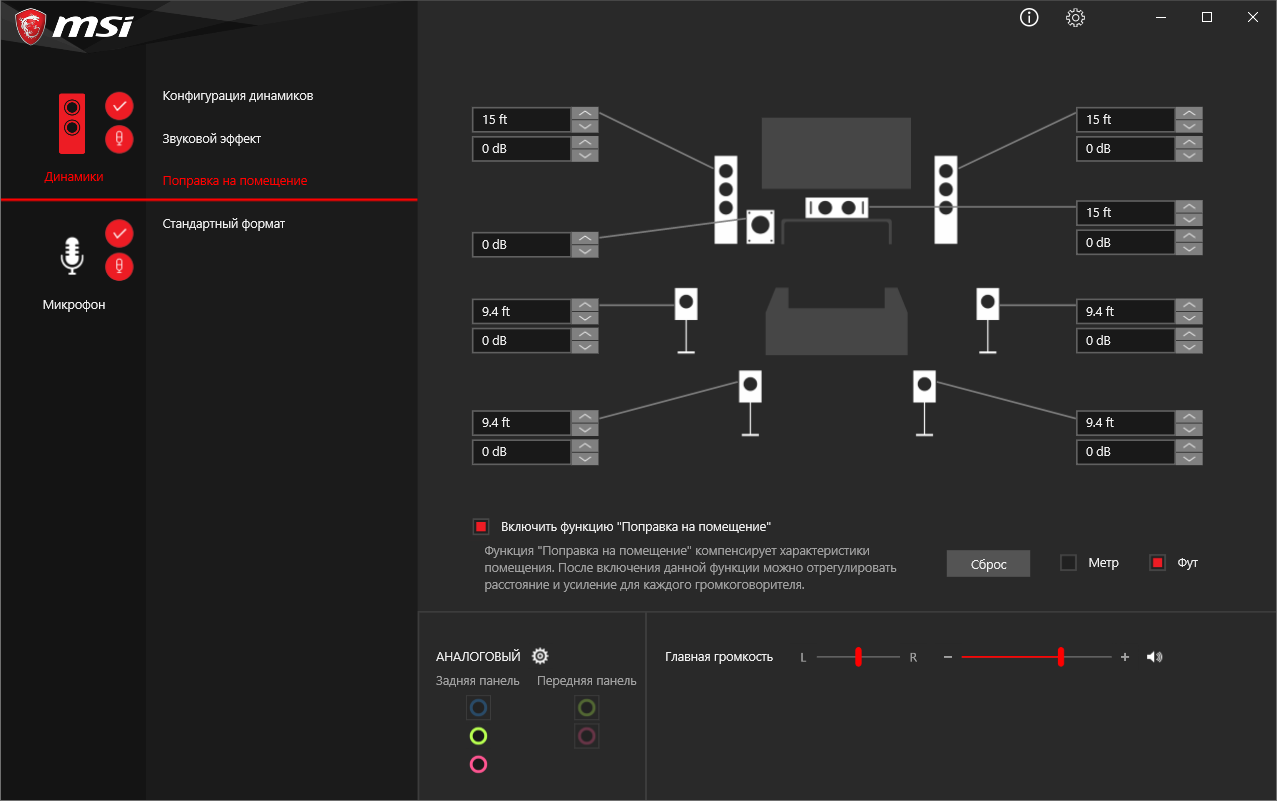 msi

Динамики

Микрофон

Конфигурация динамиков
Звуковой эффект
Поправка на помещение
Стандартный формат

15 ft
0 dB
0 dB
9.4 ft
0 dB
9.4 ft
0 dB

15 ft
0 dB
15 ft
0 dB
9.4 ft
0 dB
9.4 ft
0 dB

Включить функцию "Поправка на помещение"

Функция "Поправка на помещение" компенсирует характеристики помещения. После включения данной функции можно отрегулировать расстояние и усиление для каждого громкоговорителя.

Сброс

Метр

Фут

АНАЛОГОВЫЙ
Задняя панель
Передняя панель

Главная громкость
L
R
−
+