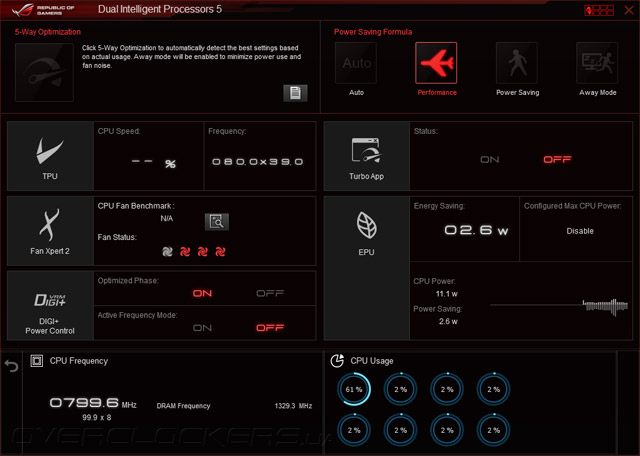 REPUBLIC OF GAMERS
Dual Intelligent Processors 5

5-Way Optimization

Click 5-Way Optimization to automatically detect the best settings based on actual usage. Away mode will be enabled to minimize power use and fan noise.

Power Saving Formula

Auto
Auto
Performance
Power Saving
Away Mode

TPU
CPU Speed:
-- %
Frequency:
080.0x39.0

Turbo App
Status:
ON
OFF

Fan Xpert 2
CPU Fan Benchmark :
N/A
Fan Status:

EPU
Energy Saving:
02.6 w
Configured Max CPU Power:
Disable
CPU Power:
11.1 w
Power Saving:
2.6 w

DIGI+ VRM
DIGI+ Power Control
Optimized Phase:
ON
OFF
Active Frequency Mode:
ON
OFF

CPU Frequency
0799.6 MHz
99.9 x 8
DRAM Frequency
1329.3 MHz

CPU Usage
61 %
2 %
2 %
2 %
2 %
2 %
2 %
2 %

OVERCLOCKERS.ua