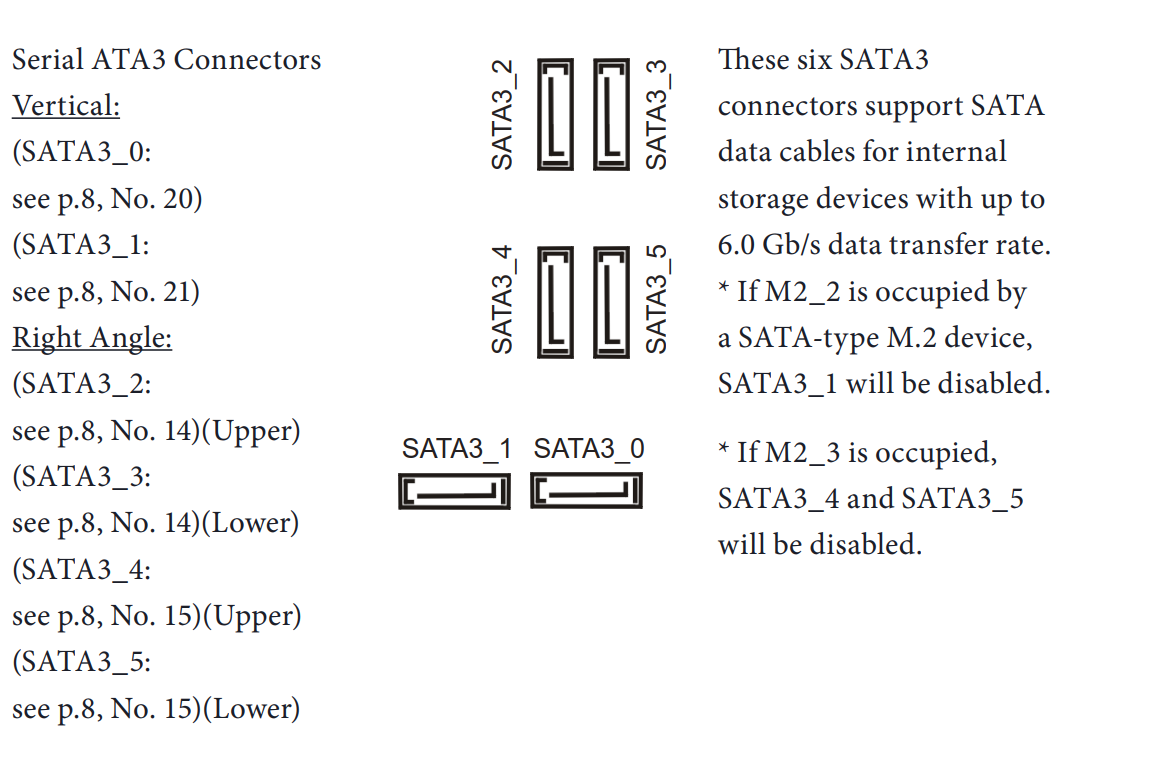 Serial ATA3 Connectors
Vertical:
(SATA3_0:
see p.8, No. 20)
(SATA3_1:
see p.8, No. 21)
Right Angle:
(SATA3_2:
see p.8, No. 14)(Upper)
(SATA3_3:
see p.8, No. 14)(Lower)
(SATA3_4:
see p.8, No. 15)(Upper)
(SATA3_5:
see p.8, No. 15)(Lower)

SATA3_2
SATA3_3
SATA3_4
SATA3_5
SATA3_1
SATA3_0

These six SATA3 connectors support SATA data cables for internal storage devices with up to 6.0 Gb/s data transfer rate.
* If M2_2 is occupied by a SATA-type M.2 device, SATA3_1 will be disabled.

* If M2_3 is occupied, SATA3_4 and SATA3_5 will be disabled.