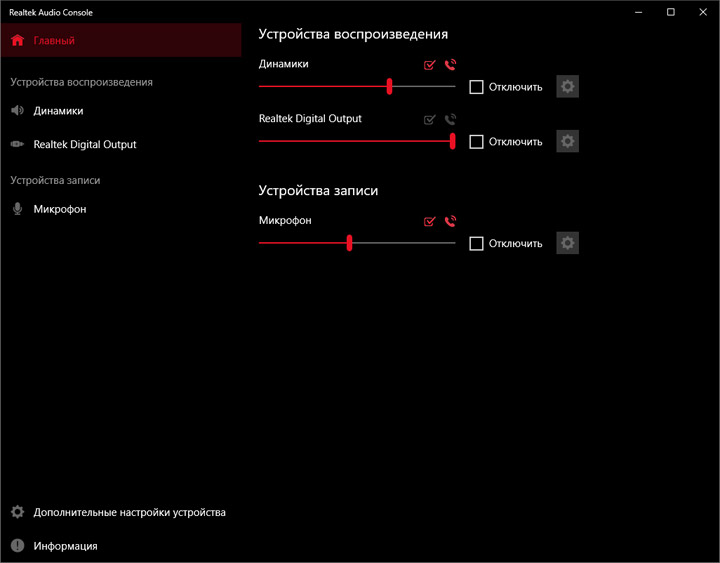 Realtek Audio Console

Главный

Устройства воспроизведения

Динамики

Realtek Digital Output

Устройства записи

Микрофон

Дополнительные настройки устройства

Информация

Устройства воспроизведения

Динамики

Отключить

Realtek Digital Output

Отключить

Устройства записи

Микрофон

Отключить