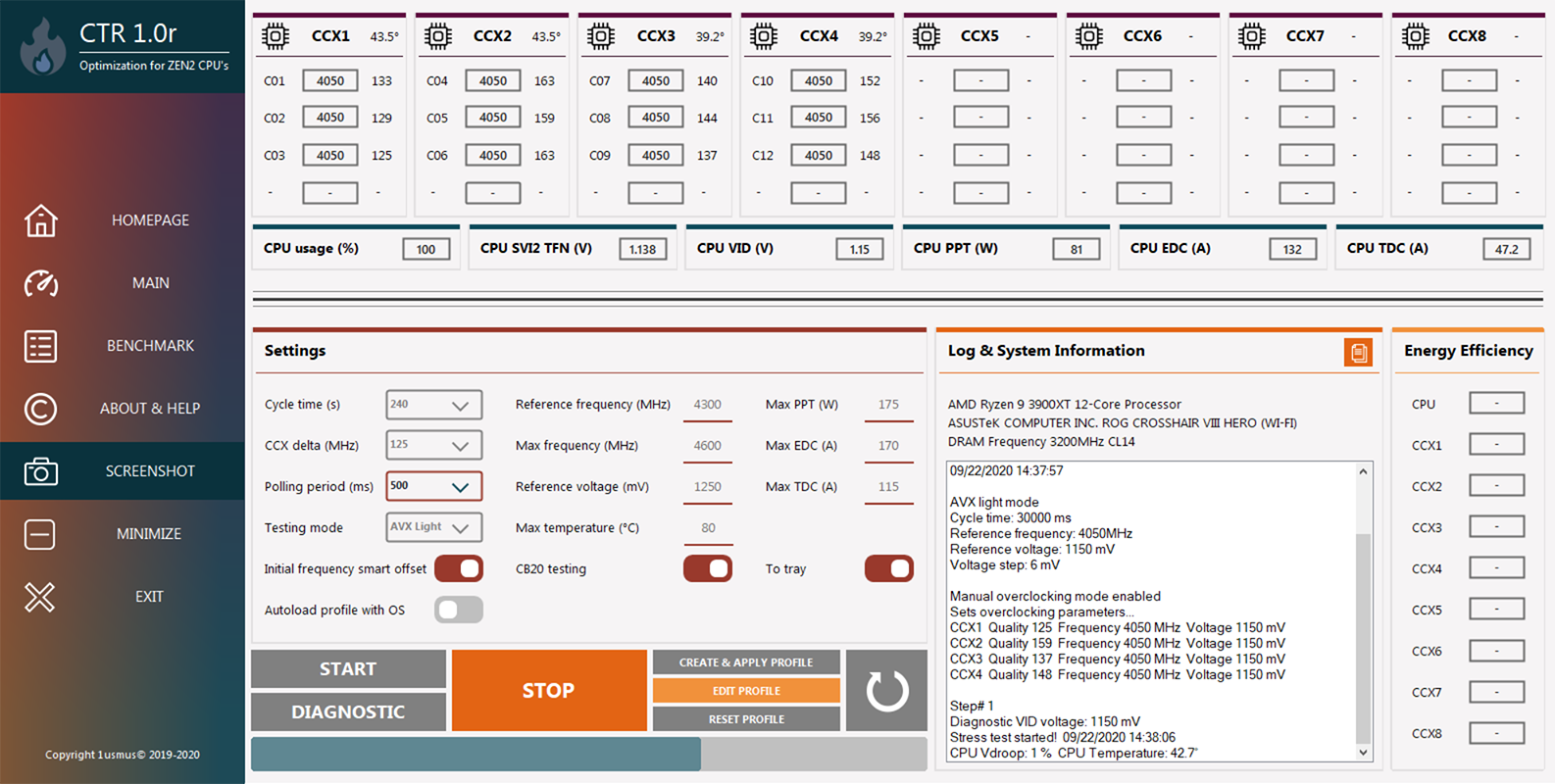 CTR 1.0r
Optimization for ZEN2 CPU's

HOMEPAGE
MAIN
BENCHMARK
ABOUT & HELP
SCREENSHOT
MINIMIZE
EXIT

Copyright 1usmus© 2019-2020

CCX1 43.5°
C01 4050 133
C02 4050 129
C03 4050 125
- - -

CCX2 43.5°
C04 4050 163
C05 4050 159
C06 4050 163
- - -

CCX3 39.2°
C07 4050 140
C08 4050 144
C09 4050 137
- - -

CCX4 39.2°
C10 4050 152
C11 4050 156
C12 4050 148
- - -

CCX5 -
- - -
- - -
- - -
- - -

CCX6 -
- - -
- - -
- - -
- - -

CCX7 -
- - -
- - -
- - -
- - -

CCX8 -
- - -
- - -
- - -
- - -

CPU usage (%) 100
CPU SVI2 TFN (V) 1.138
CPU VID (V) 1.15
CPU PPT (W) 81
CPU EDC (A) 132
CPU TDC (A) 47.2

Settings
Cycle time (s) 240
CCX delta (MHz) 125
Polling period (ms) 500
Testing mode AVX Light
Initial frequency smart offset
Autoload profile with OS
Reference frequency (MHz) 4300
Max frequency (MHz) 4600
Reference voltage (mV) 1250
Max temperature (°C) 80
CB20 testing
Max PPT (W) 175
Max EDC (A) 170
Max TDC (A) 115
To tray

START
DIAGNOSTIC
STOP
CREATE & APPLY PROFILE
EDIT PROFILE
RESET PROFILE

Log & System Information
AMD Ryzen 9 3900XT 12-Core Processor
ASUSTeK COMPUTER INC. ROG CROSSHAIR VIII HERO (WI-FI)
DRAM Frequency 3200MHz CL14

09/22/2020 14:37:57

AVX light mode
Cycle time: 30000 ms
Reference frequency: 4050MHz
Reference voltage: 1150 mV
Voltage step: 6 mV

Manual overclocking mode enabled
Sets overclocking parameters...
CCX1 Quality 125 Frequency 4050 MHz Voltage 1150 mV
CCX2 Quality 159 Frequency 4050 MHz Voltage 1150 mV
CCX3 Quality 137 Frequency 4050 MHz Voltage 1150 mV
CCX4 Quality 148 Frequency 4050 MHz Voltage 1150 mV

Step# 1
Diagnostic VID voltage: 1150 mV
Stress test started! 09/22/2020 14:38:06
CPU Vdroop: 1 % CPU Temperature: 42.7°

Energy Efficiency
CPU -
CCX1 -
CCX2 -
CCX3 -
CCX4 -
CCX5 -
CCX6 -
CCX7 -
CCX8 -