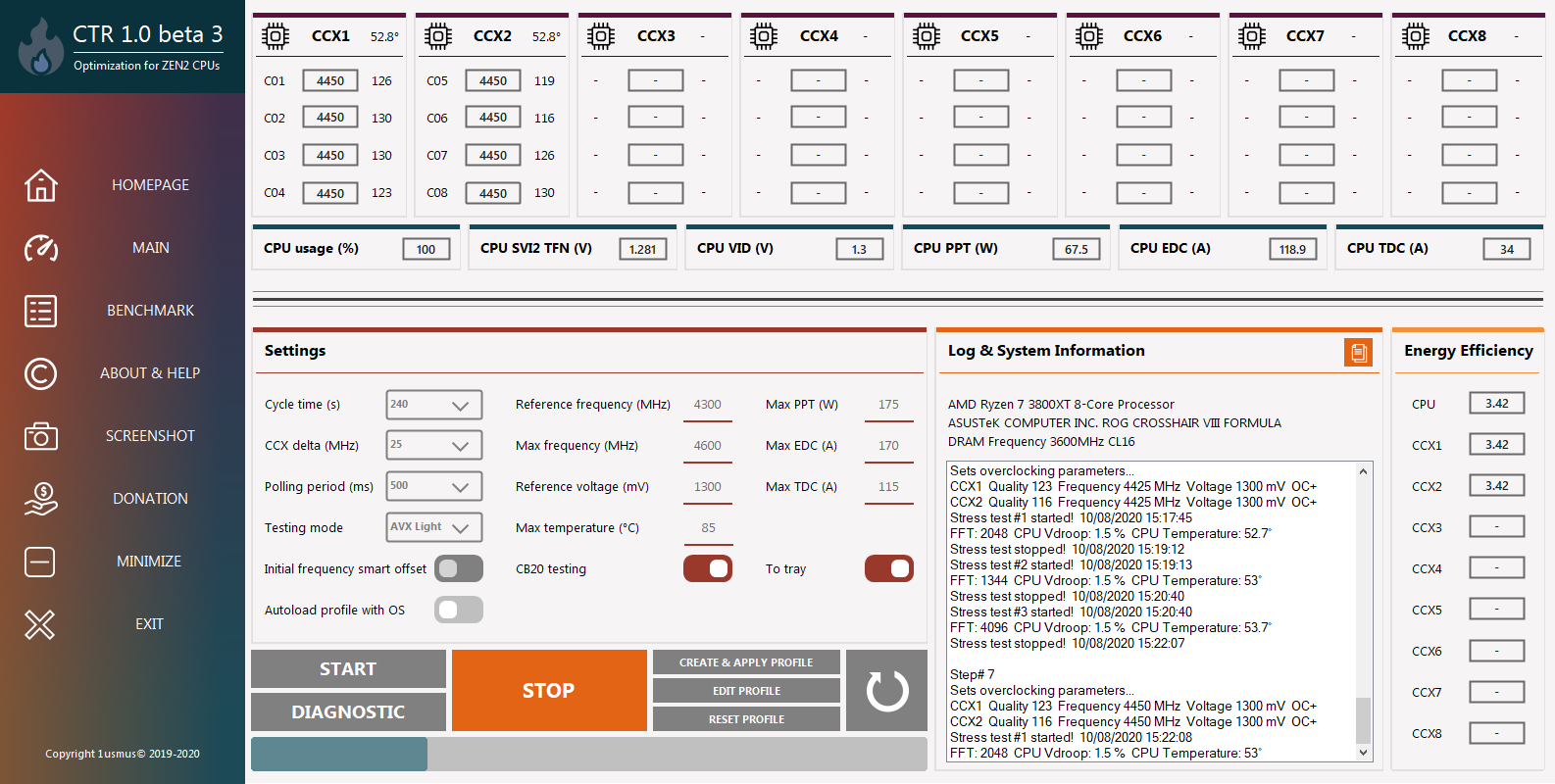 CTR 1.0 beta 3
Optimization for ZEN2 CPUs

HOMEPAGE
MAIN
BENCHMARK
ABOUT & HELP
SCREENSHOT
DONATION
MINIMIZE
EXIT

Copyright 1usmus© 2019-2020

CCX1 52.8°
C01 4450 126
C02 4450 130
C03 4450 130
C04 4450 123

CCX2 52.8°
C05 4450 119
C06 4450 116
C07 4450 126
C08 4450 130

CCX3 -
- - -
- - -
- - -
- - -

CCX4 -
- - -
- - -
- - -
- - -

CCX5 -
- - -
- - -
- - -
- - -

CCX6 -
- - -
- - -
- - -
- - -

CCX7 -
- - -
- - -
- - -
- - -

CCX8 -
- - -
- - -
- - -
- - -

CPU usage (%) 100
CPU SVI2 TFN (V) 1.281
CPU VID (V) 1.3
CPU PPT (W) 67.5
CPU EDC (A) 118.9
CPU TDC (A) 34

Settings

Cycle time (s) 240
CCX delta (MHz) 25
Polling period (ms) 500
Testing mode AVX Light
Initial frequency smart offset
Autoload profile with OS

Reference frequency (MHz) 4300
Max frequency (MHz) 4600
Reference voltage (mV) 1300
Max temperature (°C) 85
CB20 testing

Max PPT (W) 175
Max EDC (A) 170
Max TDC (A) 115
To tray

START
DIAGNOSTIC
STOP
CREATE & APPLY PROFILE
EDIT PROFILE
RESET PROFILE

Log & System Information

AMD Ryzen 7 3800XT 8-Core Processor
ASUSTeK COMPUTER INC. ROG CROSSHAIR VIII FORMULA
DRAM Frequency 3600MHz CL16

Sets overclocking parameters...
CCX1 Quality 123 Frequency 4425 MHz Voltage 1300 mV OC+
CCX2 Quality 116 Frequency 4425 MHz Voltage 1300 mV OC+
Stress test #1 started! 10/08/2020 15:17:45
FFT: 2048 CPU Vdroop: 1.5 % CPU Temperature: 52.7°
Stress test stopped! 10/08/2020 15:19:12
Stress test #2 started! 10/08/2020 15:19:13
FFT: 1344 CPU Vdroop: 1.5 % CPU Temperature: 53°
Stress test stopped! 10/08/2020 15:20:40
Stress test #3 started! 10/08/2020 15:20:40
FFT: 4096 CPU Vdroop: 1.5 % CPU Temperature: 53.7°
Stress test stopped! 10/08/2020 15:22:07

Step# 7
Sets overclocking parameters...
CCX1 Quality 123 Frequency 4450 MHz Voltage 1300 mV OC+
CCX2 Quality 116 Frequency 4450 MHz Voltage 1300 mV OC+
Stress test #1 started! 10/08/2020 15:22:08
FFT: 2048 CPU Vdroop: 1.5 % CPU Temperature: 53°

Energy Efficiency
CPU 3.42
CCX1 3.42
CCX2 3.42
CCX3 -
CCX4 -
CCX5 -
CCX6 -
CCX7 -
CCX8 -