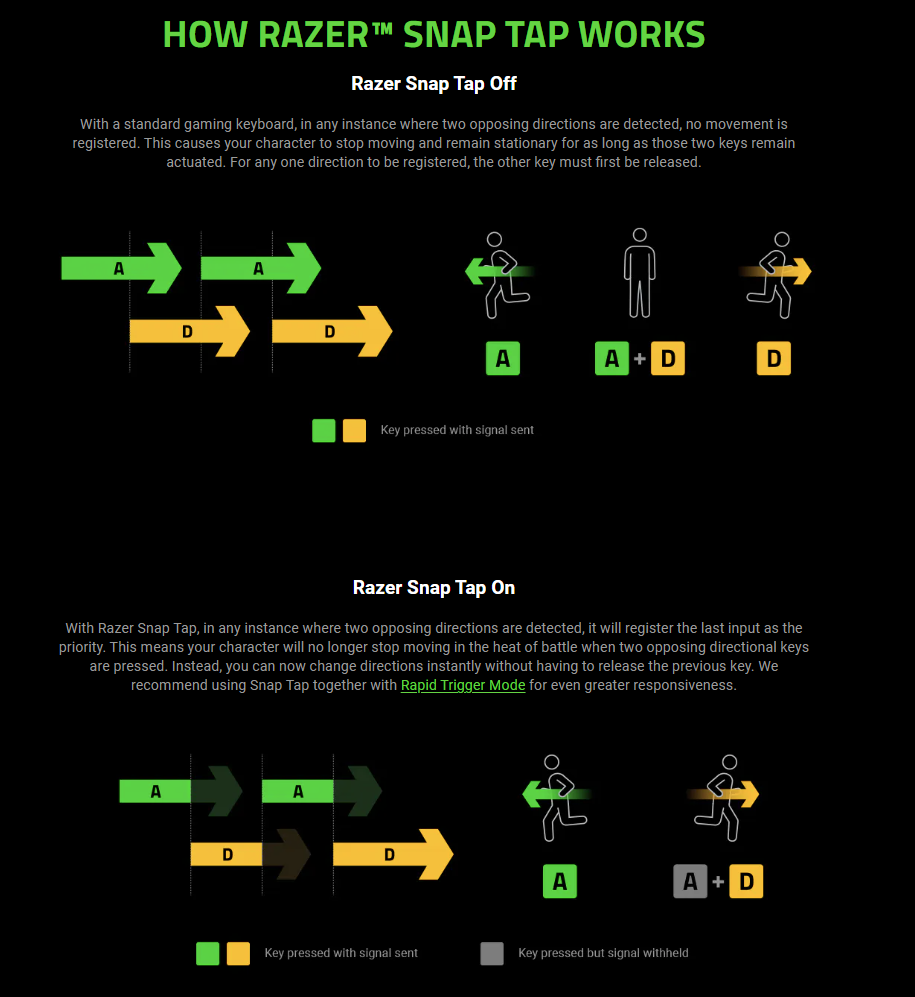 HOW RAZER™ SNAP TAP WORKS

Razer Snap Tap Off

With a standard gaming keyboard, in any instance where two opposing directions are detected, no movement is registered. This causes your character to stop moving and remain stationary for as long as those two keys remain actuated. For any one direction to be registered, the other key must first be released.

A
A
D
D

A
A + D
D

Key pressed with signal sent

Razer Snap Tap On

With Razer Snap Tap, in any instance where two opposing directions are detected, it will register the last input as the priority. This means your character will no longer stop moving in the heat of battle when two opposing directional keys are pressed. Instead, you can now change directions instantly without having to release the previous key. We recommend using Snap Tap together with Rapid Trigger Mode for even greater responsiveness.

A
A
D
D

A
A + D

Key pressed with signal sent
Key pressed but signal withheld