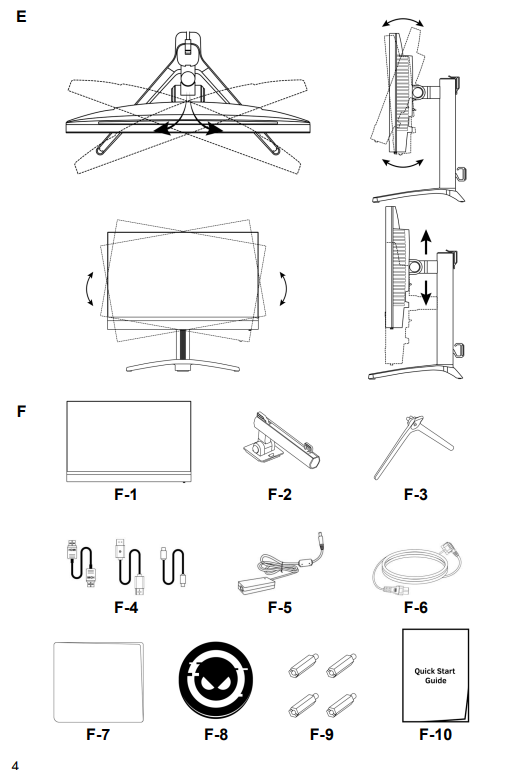 E

F

F-1

F-2

F-3

F-4

F-5

F-6

F-7

F-8

F-9

Quick Start Guide

F-10

4