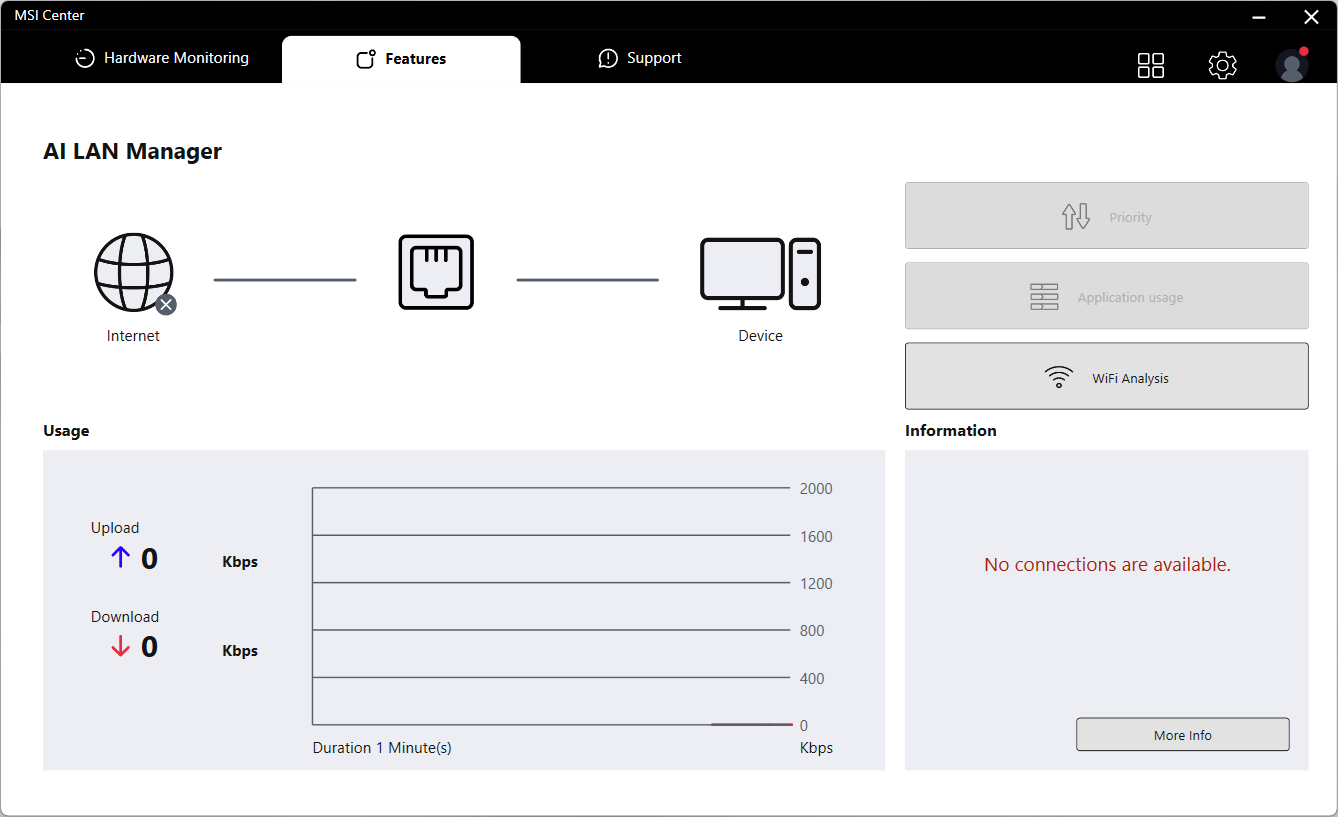 MSI Center

Hardware Monitoring

Features

Support

AI LAN Manager

Internet

Device

Priority

Application usage

WiFi Analysis

Usage

Upload
0
Kbps

Download
0
Kbps

2000
1600
1200
800
400
0

Duration 1 Minute(s)

Kbps

Information

No connections are available.

More Info