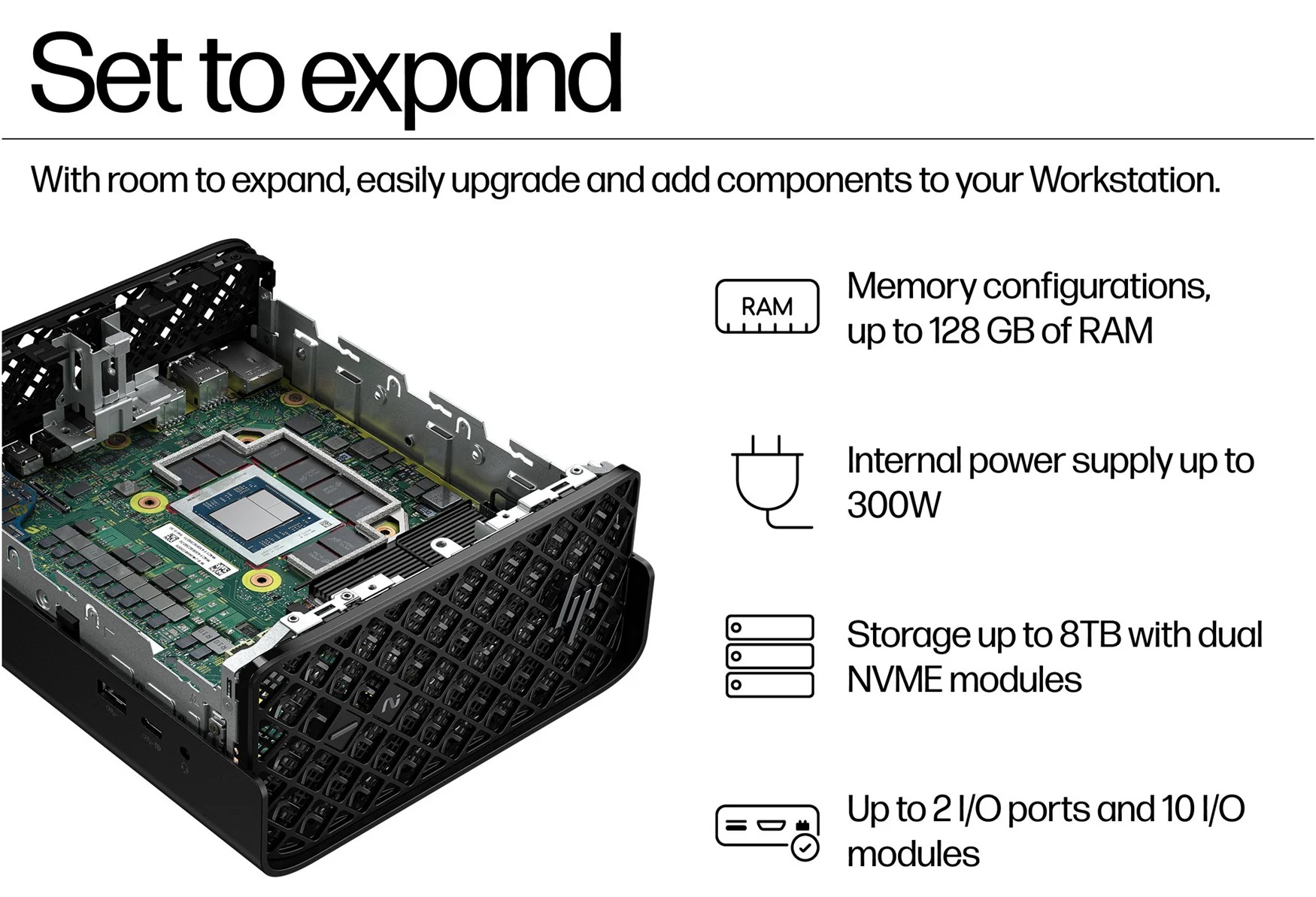 Set to expand

With room to expand, easily upgrade and add components to your Workstation.

RAM

Memory configurations, up to 128 GB of RAM

Internal power supply up to 300W

Storage up to 8TB with dual NVME modules

Up to 2 I/O ports and 10 I/O modules