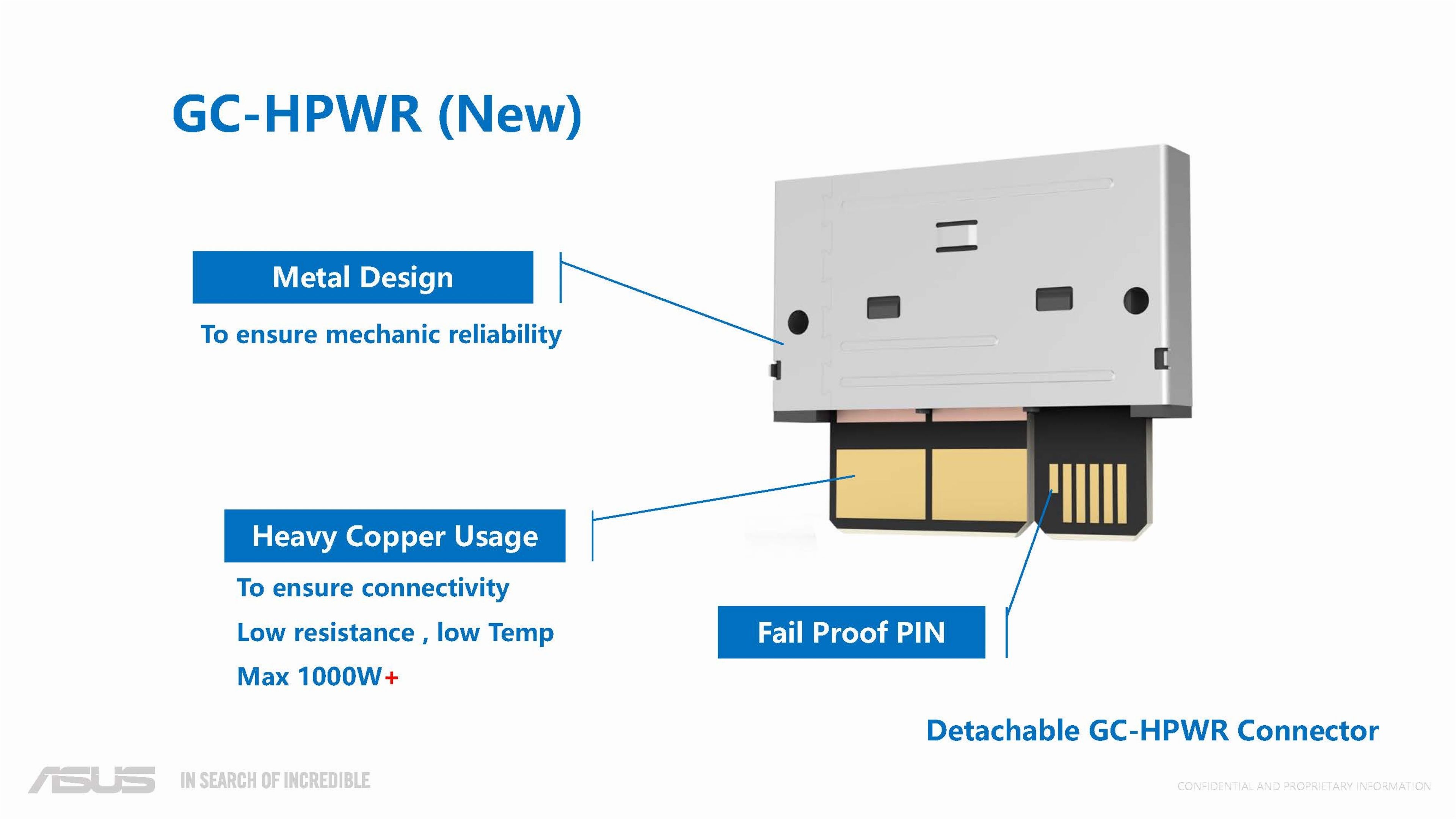 GC-HPWR (New)

Metal Design

To ensure mechanic reliability

Heavy Copper Usage

To ensure connectivity

Low resistance , low Temp

Max 1000W+

Fail Proof PIN

Detachable GC-HPWR Connector

ASUS IN SEARCH OF INCREDIBLE

CONFIDENTIAL AND PROPRIETARY INFORMATION