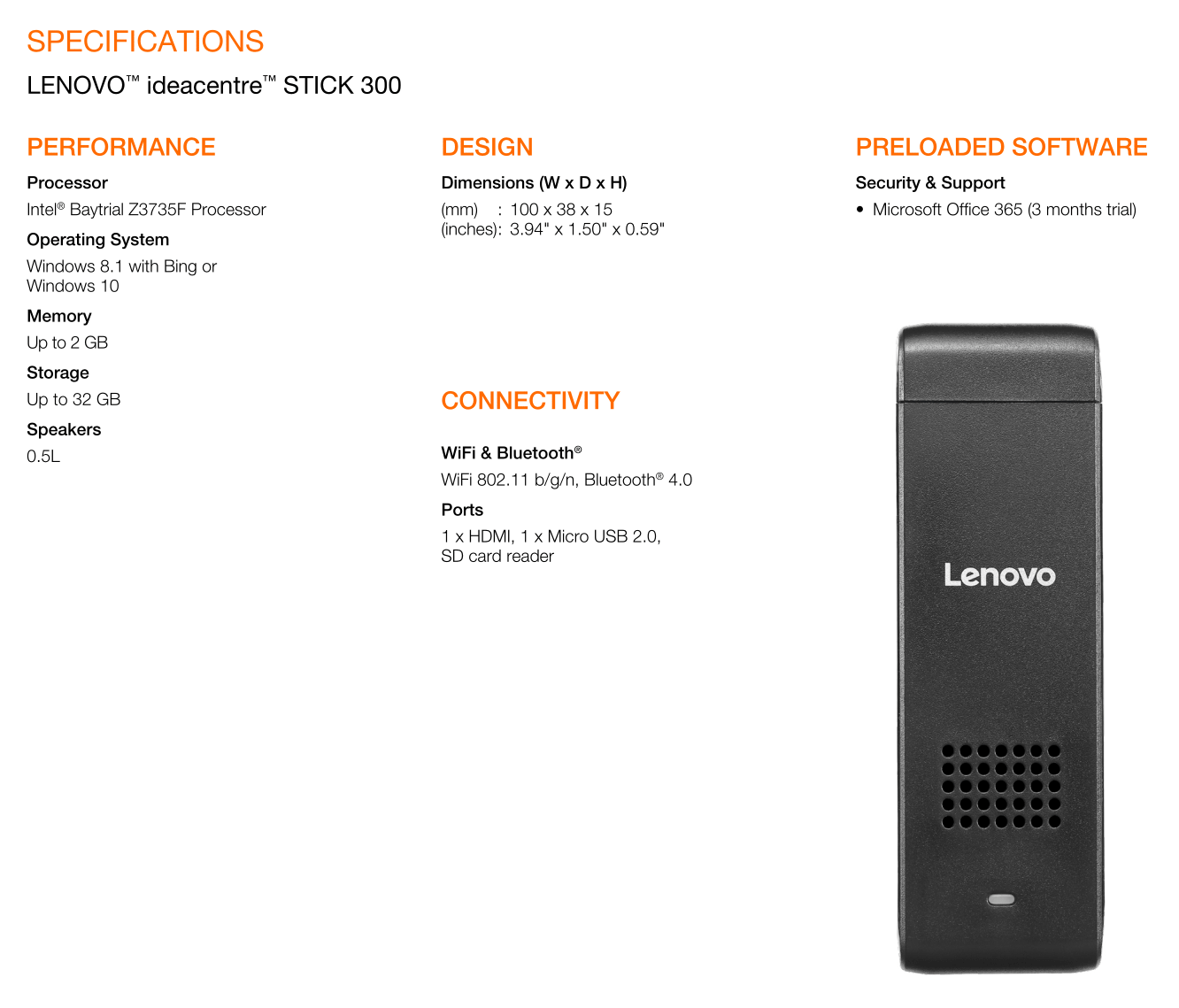 SPECIFICATIONS

LENOVO™ ideacentre™ STICK 300

PERFORMANCE

Processor

Intel® Baytrial Z3735F Processor

Operating System

Windows 8.1 with Bing or Windows 10

Memory

Up to 2 GB

Storage

Up to 32 GB

Speakers

0.5L

DESIGN

Dimensions (W x D x H)

(mm) : 100 x 38 x 15
(inches): 3.94" x 1.50" x 0.59"

CONNECTIVITY

WiFi & Bluetooth®

WiFi 802.11 b/g/n, Bluetooth® 4.0

Ports

1 x HDMI, 1 x Micro USB 2.0, SD card reader

PRELOADED SOFTWARE

Security & Support

• Microsoft Office 365 (3 months trial)

Lenovo